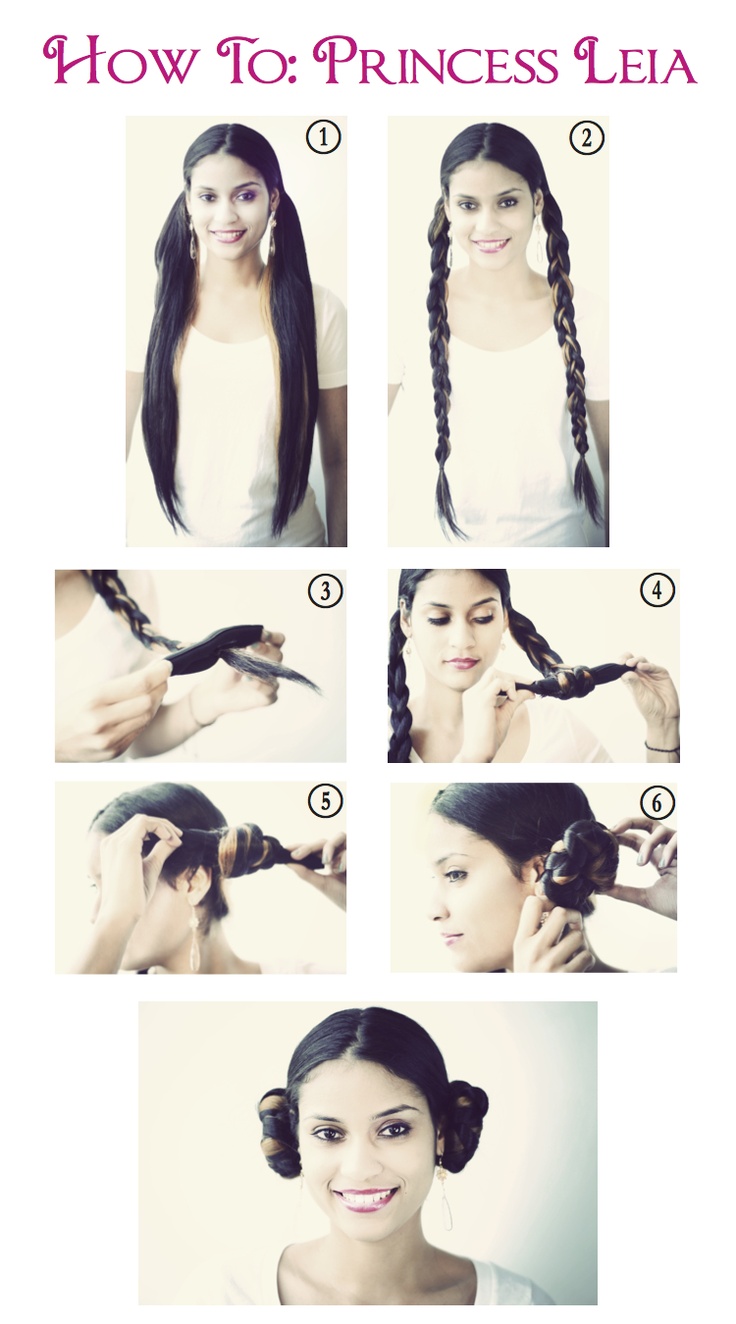 How To: Princess Leia

1

2

3

4

5

6